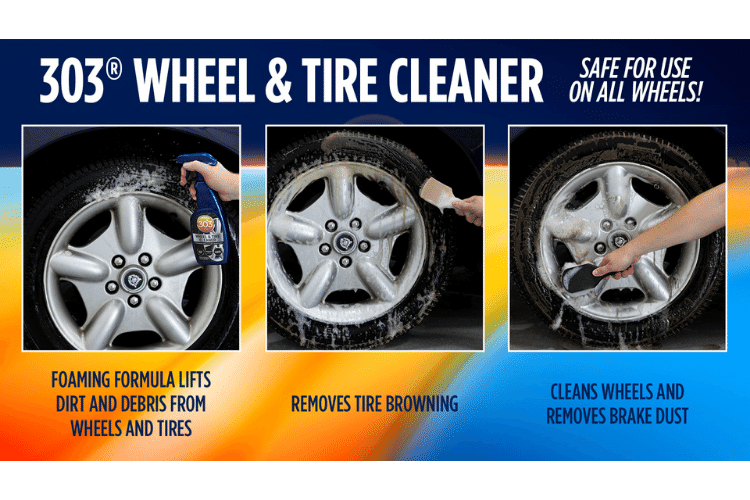 303® WHEEL & TIRE CLEANER

SAFE FOR USE ON ALL WHEELS!

303

WHEEL & TIRE CLEANER

FOAMING FORMULA LIFTS DIRT AND DEBRIS FROM WHEELS AND TIRES

REMOVES TIRE BROWNING

CLEANS WHEELS AND REMOVES BRAKE DUST