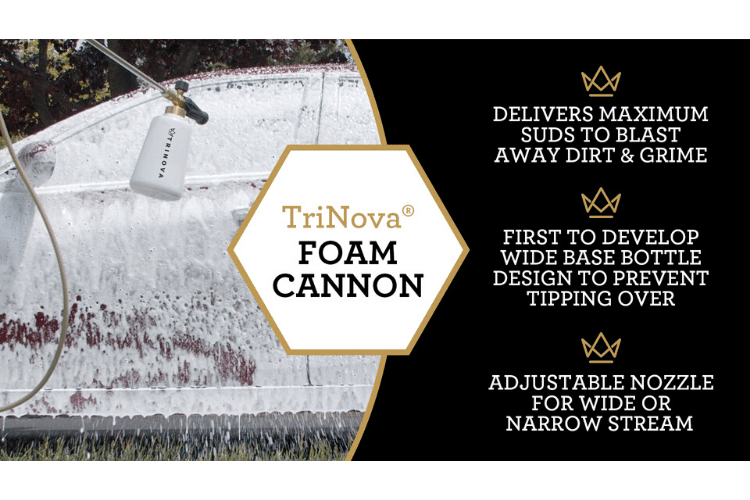 TRINOVA

TriNova®
FOAM CANNON

DELIVERS MAXIMUM SUDS TO BLAST AWAY DIRT & GRIME

FIRST TO DEVELOP WIDE BASE BOTTLE DESIGN TO PREVENT TIPPING OVER

ADJUSTABLE NOZZLE FOR WIDE OR NARROW STREAM