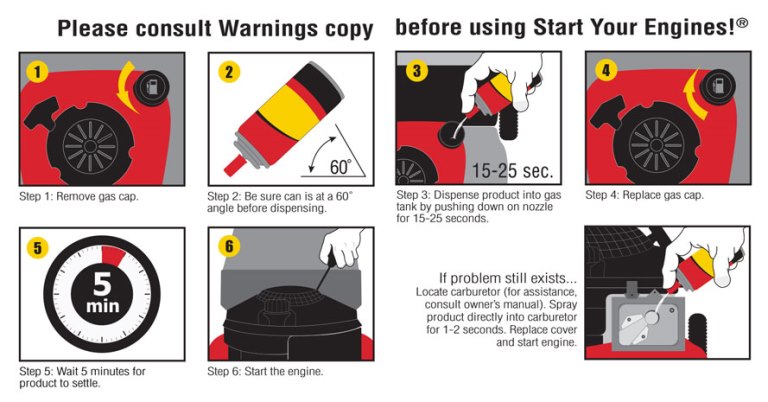 Please consult Warnings copy before using Start Your Engines!®

1

Step 1: Remove gas cap.

2

60°

Step 2: Be sure can is at a 60° angle before dispensing.

3

15-25 sec.

Step 3: Dispense product into gas tank by pushing down on nozzle for 15-25 seconds.

4

Step 4: Replace gas cap.

5

5 min

Step 5: Wait 5 minutes for product to settle.

6

Step 6: Start the engine.

If problem still exists... Locate carburetor (for assistance, consult owner's manual). Spray product directly into carburetor for 1-2 seconds. Replace cover and start engine.